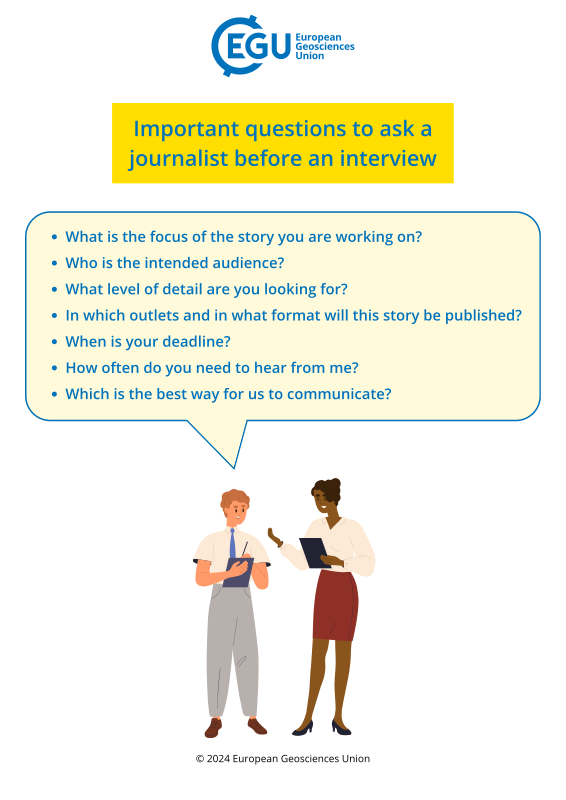 EGU European Geosciences Union

Important questions to ask a journalist before an interview

- What is the focus of the story you are working on?
- Who is the intended audience?
- What level of detail are you looking for?
- In which outlets and in what format will this story be published?
- When is your deadline?
- How often do you need to hear from me?
- Which is the best way for us to communicate?

© 2024 European Geosciences Union